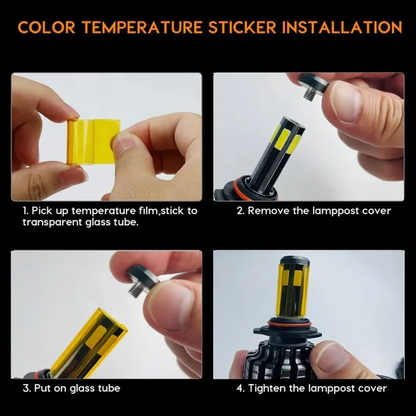 COLOR TEMPERATURE STICKER INSTALLATION

1. Pick up temperature film,stick to transparent glass tube.

2. Remove the lamppost cover

3. Put on glass tube

4. Tighten the lamppost cover