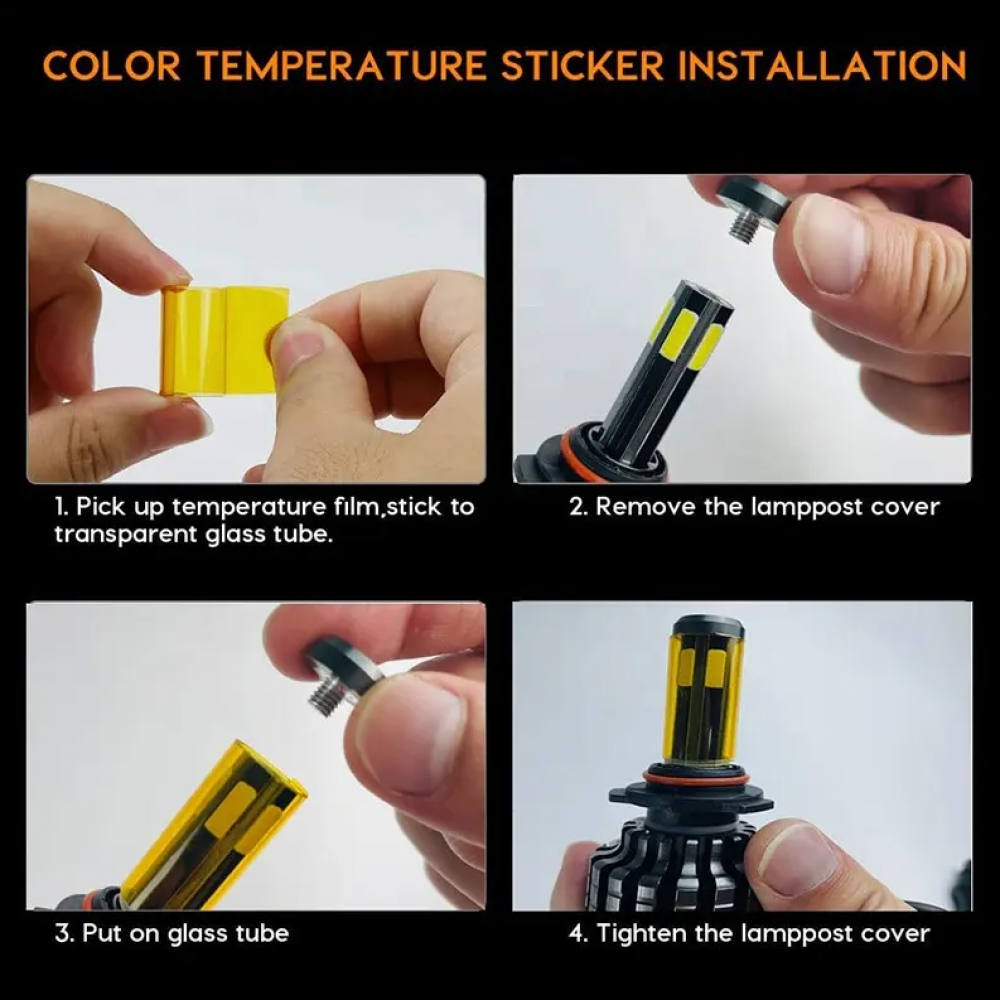 COLOR TEMPERATURE STICKER INSTALLATION

1. Pick up temperature film,stick to transparent glass tube.

2. Remove the lamppost cover

3. Put on glass tube

4. Tighten the lamppost cover