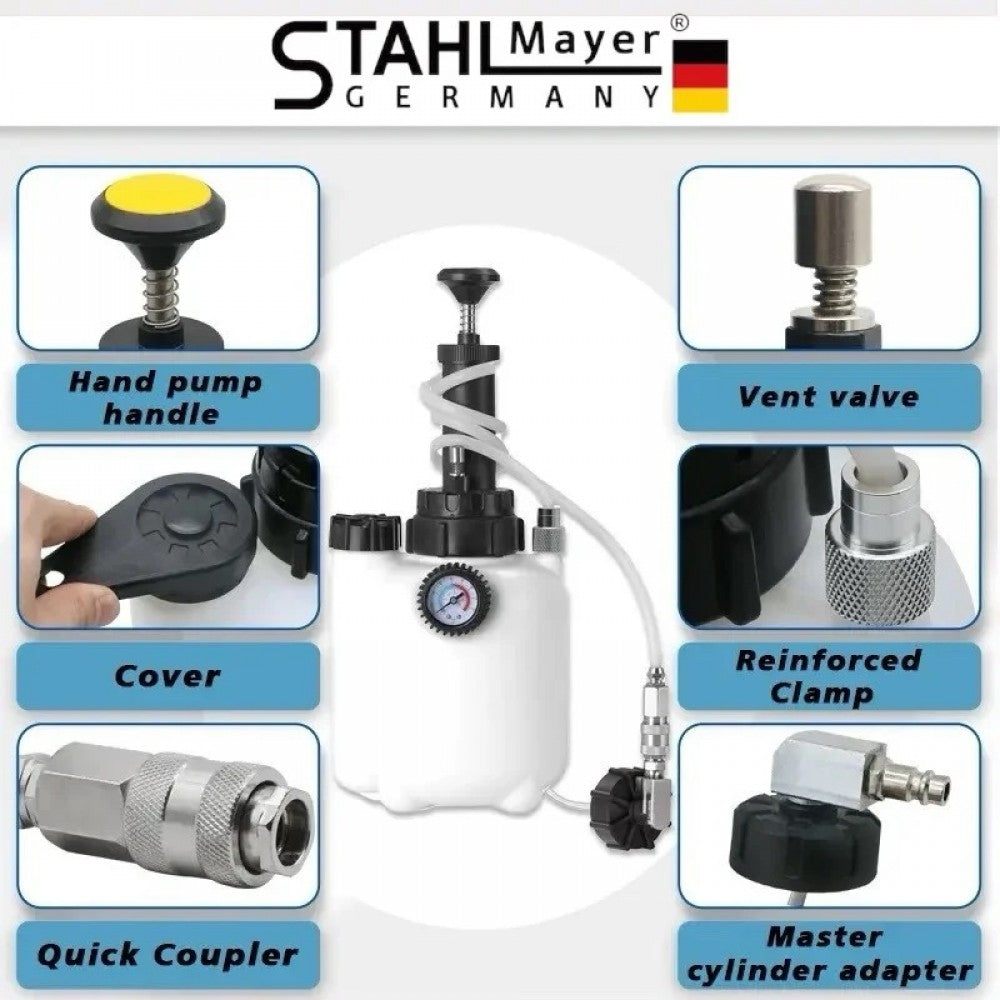 STAHL Mayer®
GERMANY

Hand pump handle

Cover

Quick Coupler

Vent valve

Reinforced Clamp

Master cylinder adapter