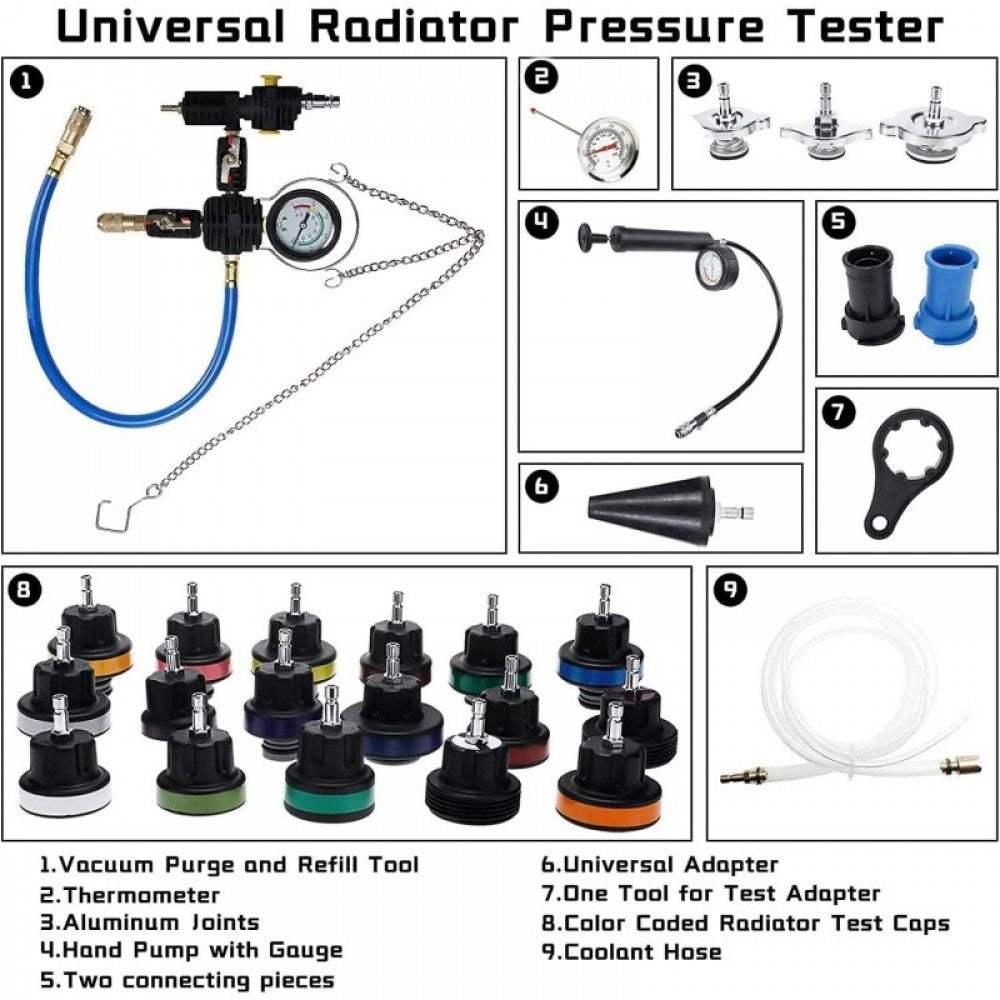 Universal Radiator Pressure Tester

1

2

3

4

5

6

7

8

9

1.Vacuum Purge and Refill Tool
2.Thermometer
3.Aluminum Joints
4.Hand Pump with Gauge
5.Two connecting pieces

6.Universal Adapter
7.One Tool for Test Adapter
8.Color Coded Radiator Test Caps
9.Coolant Hose