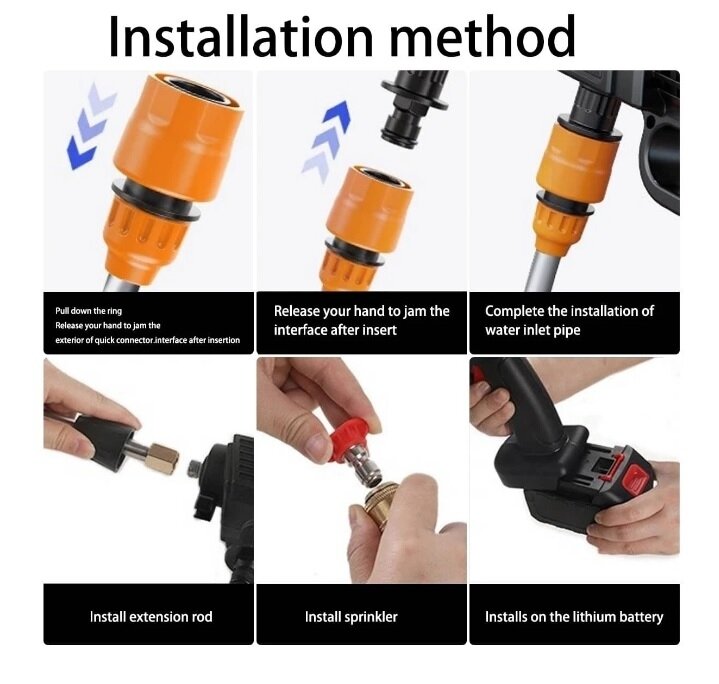 Installation method

Pull down the ring
Release your hand to jam the exterior of quick connector.interface after insertion

Release your hand to jam the interface after insert

Complete the installation of water inlet pipe

Install extension rod

Install sprinkler

Installs on the lithium battery