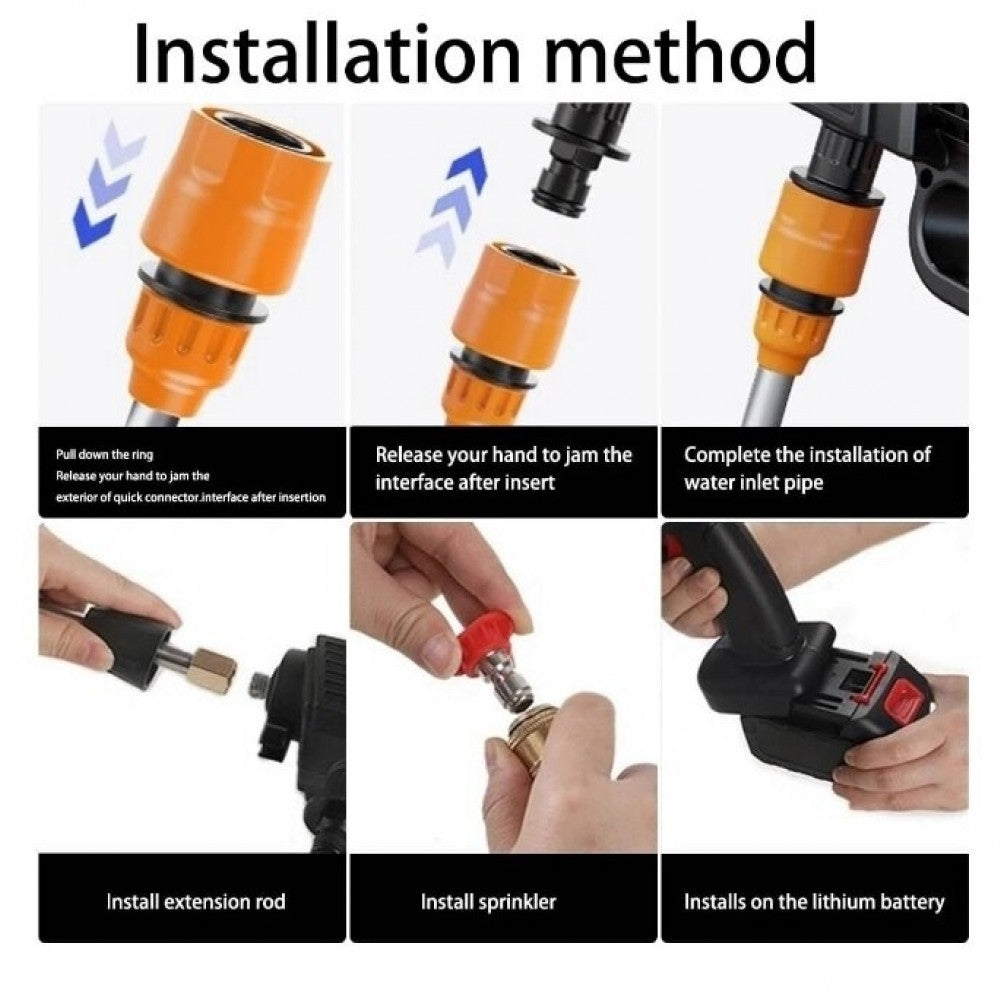 Installation method

Pull down the ring
Release your hand to jam the exterior of quick connector.interface after insertion

Release your hand to jam the interface after insert

Complete the installation of water inlet pipe

Install extension rod

Install sprinkler

Installs on the lithium battery