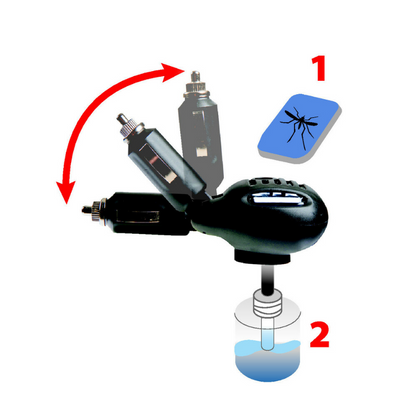 1
2