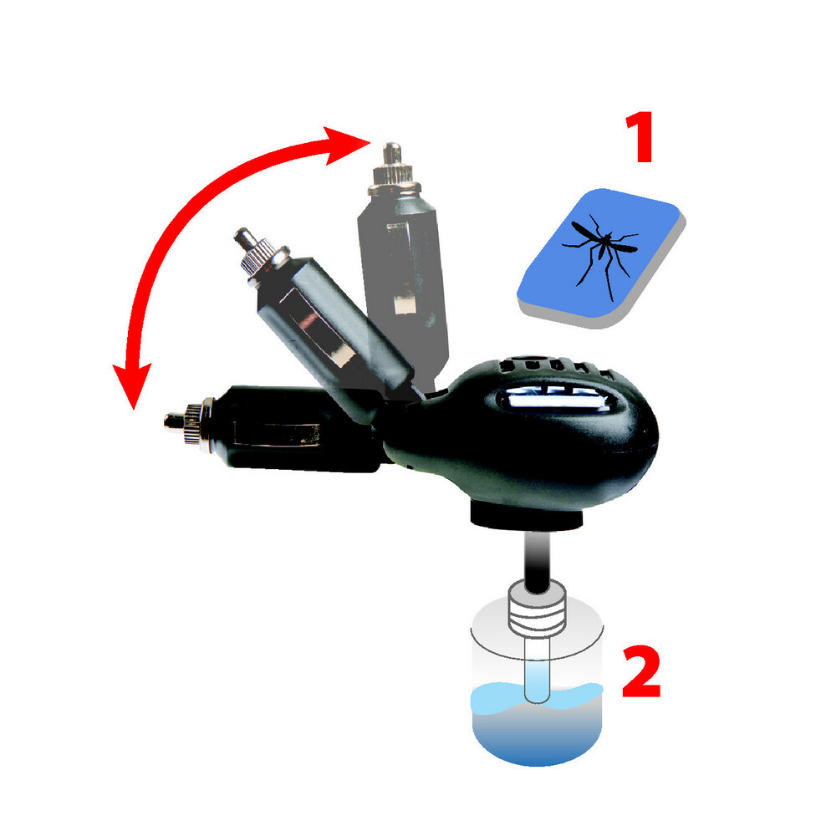 1

2