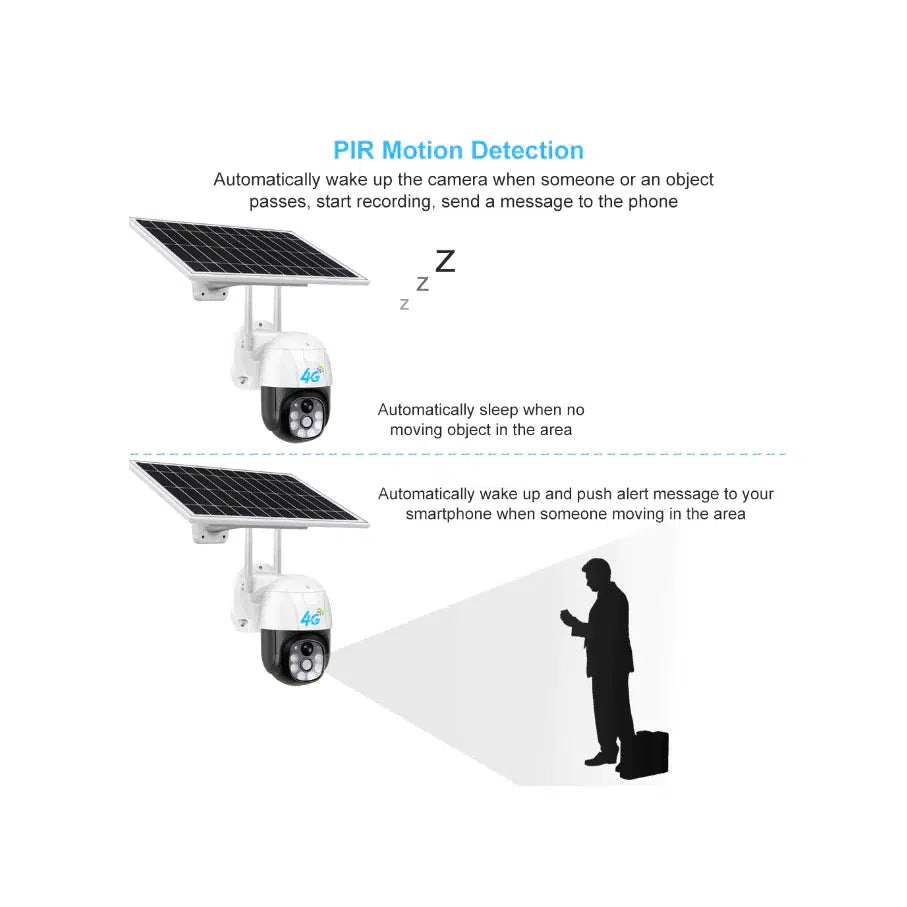 PIR Motion Detection

Automatically wake up the camera when someone or an object passes, start recording, send a message to the phone

z z Z

4G

Automatically sleep when no moving object in the area

Automatically wake up and push alert message to your smartphone when someone moving in the area

4G